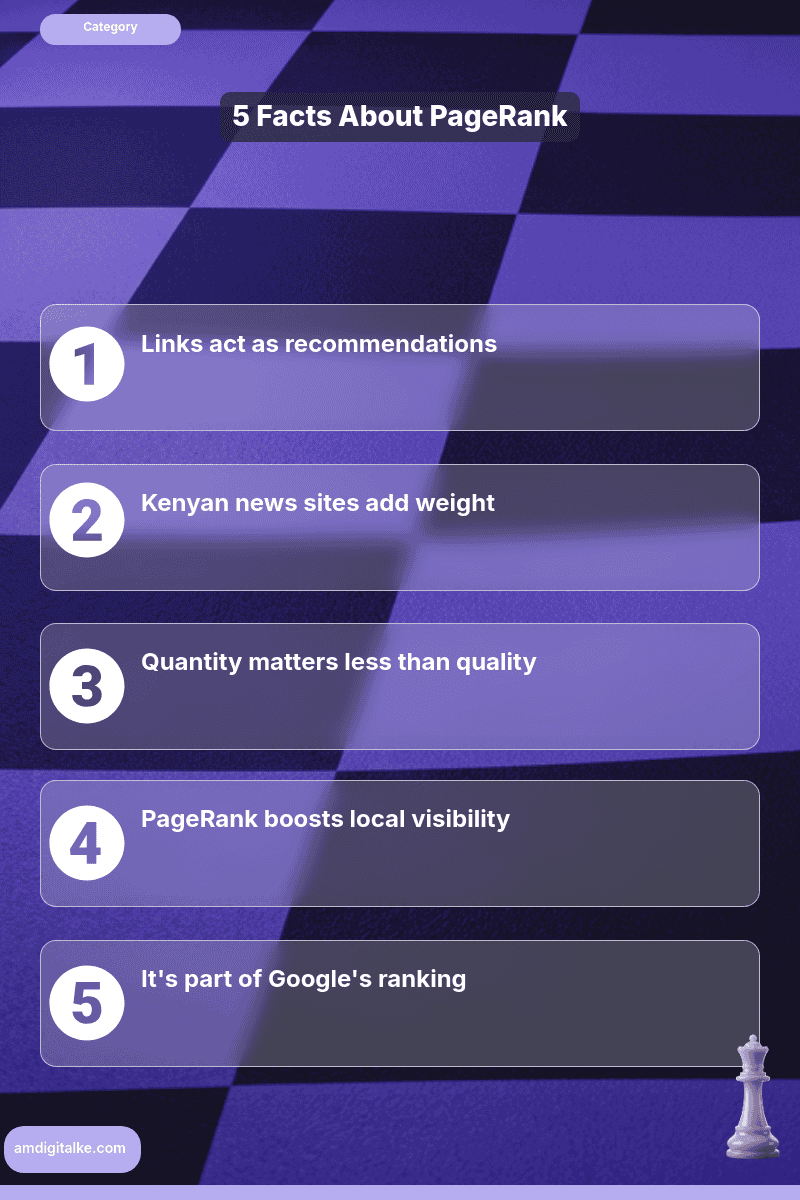 Category

5 Facts About PageRank

1
Links act as recommendations

2
Kenyan news sites add weight

3
Quantity matters less than quality

4
PageRank boosts local visibility

5
It's part of Google's ranking

amdigitalke.com