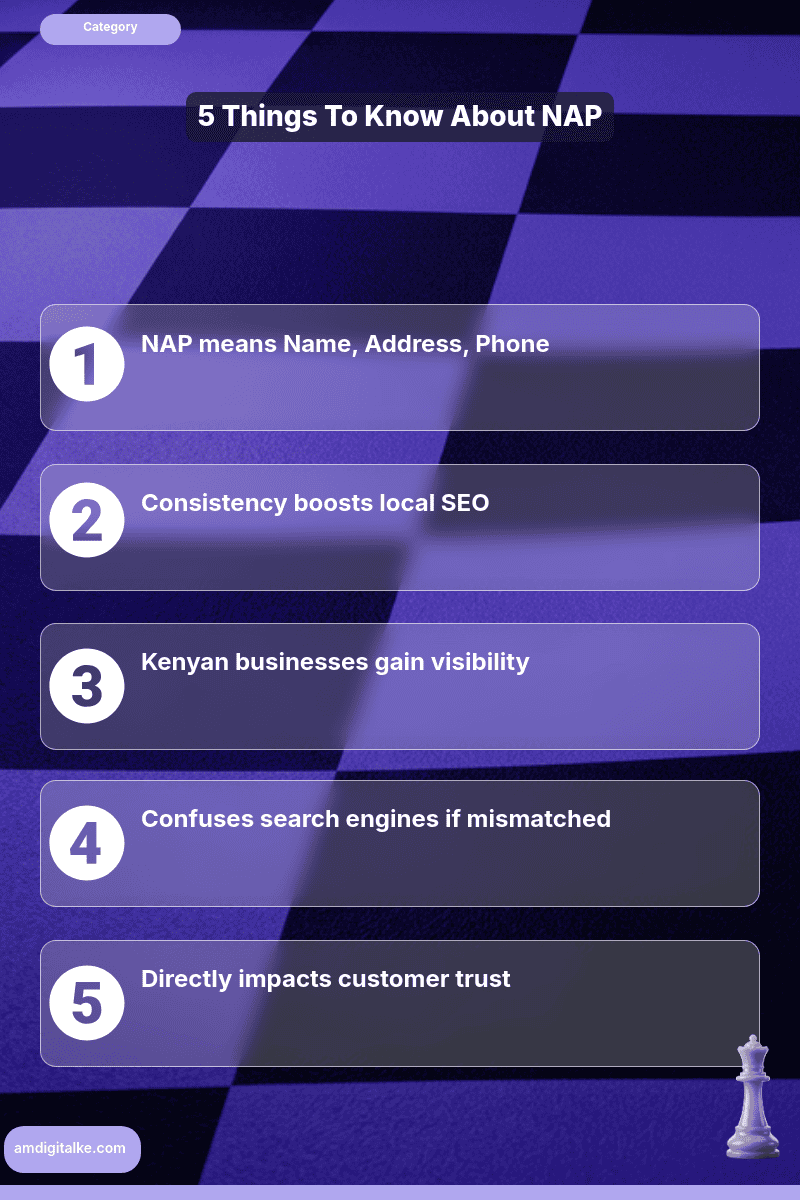 Category

5 Things To Know About NAP

1 NAP means Name, Address, Phone

2 Consistency boosts local SEO

3 Kenyan businesses gain visibility

4 Confuses search engines if mismatched

5 Directly impacts customer trust

amdigitalke.com