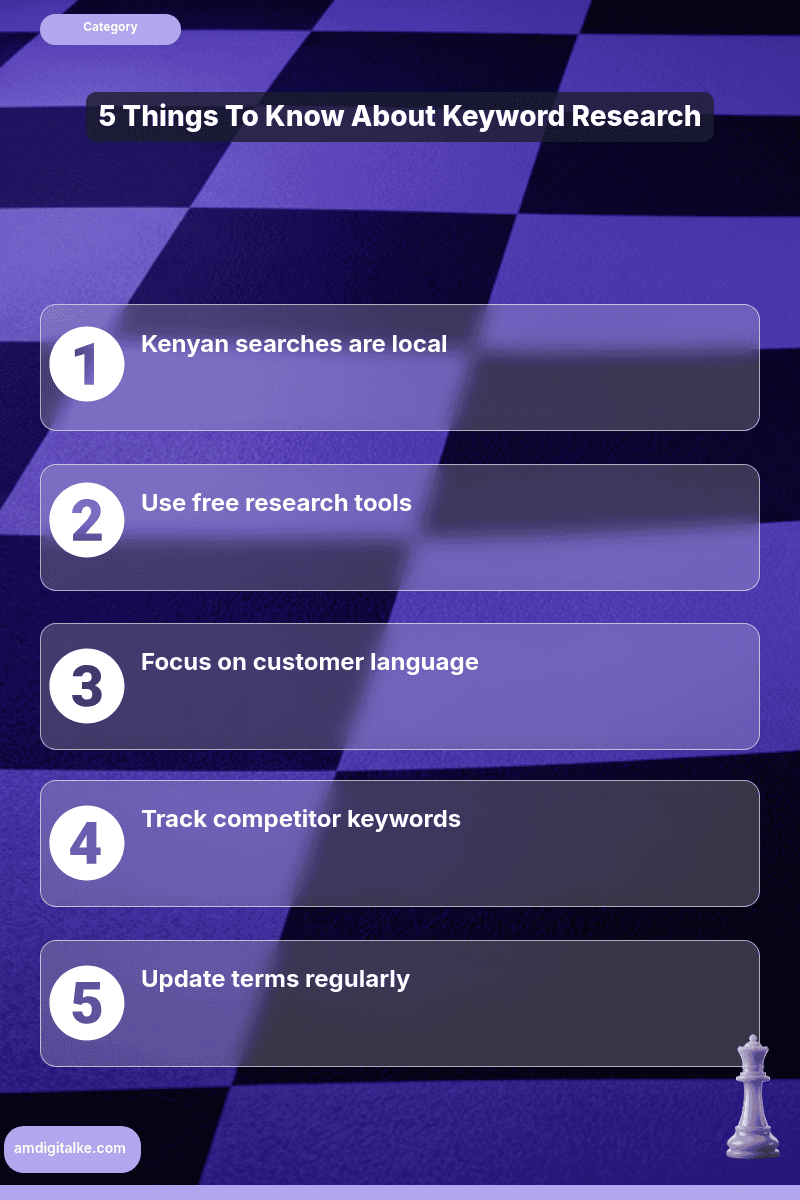 Category

5 Things To Know About Keyword Research

1 Kenyan searches are local

2 Use free research tools

3 Focus on customer language

4 Track competitor keywords

5 Update terms regularly

amdigitalke.com