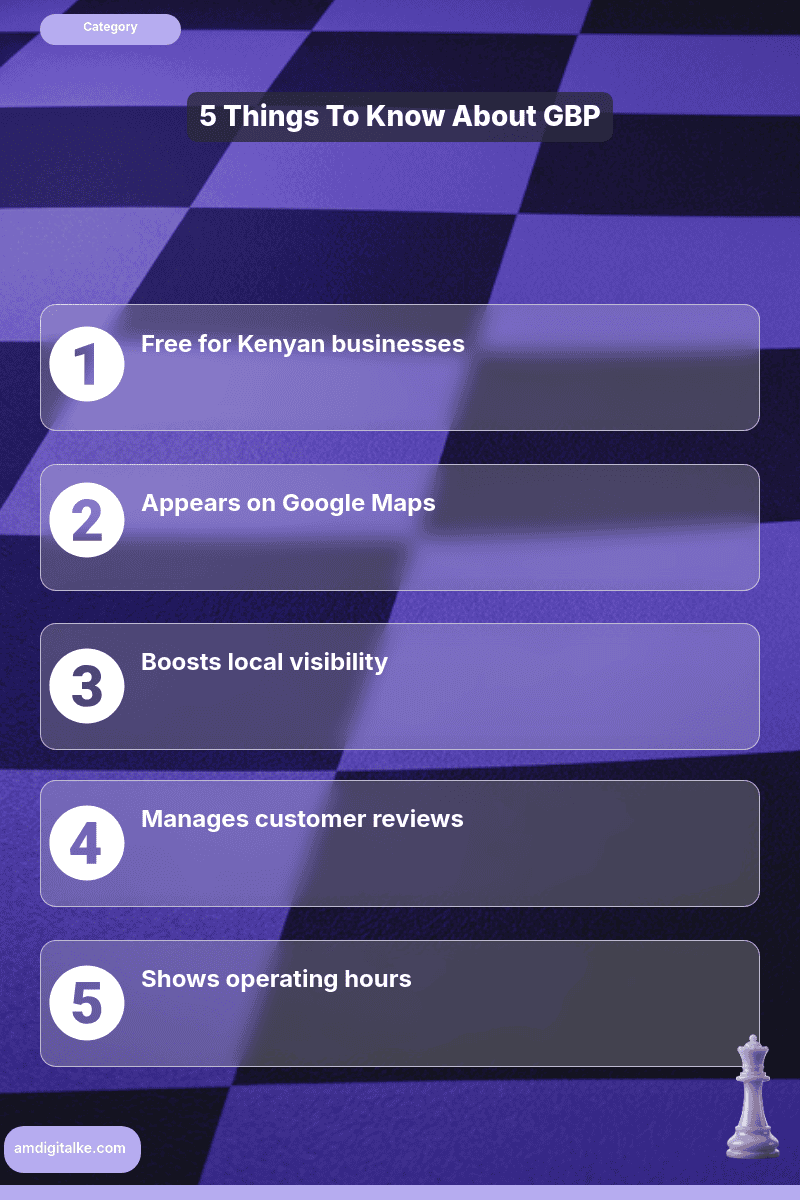 Category

5 Things To Know About GBP

1 Free for Kenyan businesses

2 Appears on Google Maps

3 Boosts local visibility

4 Manages customer reviews

5 Shows operating hours

amdigitalke.com