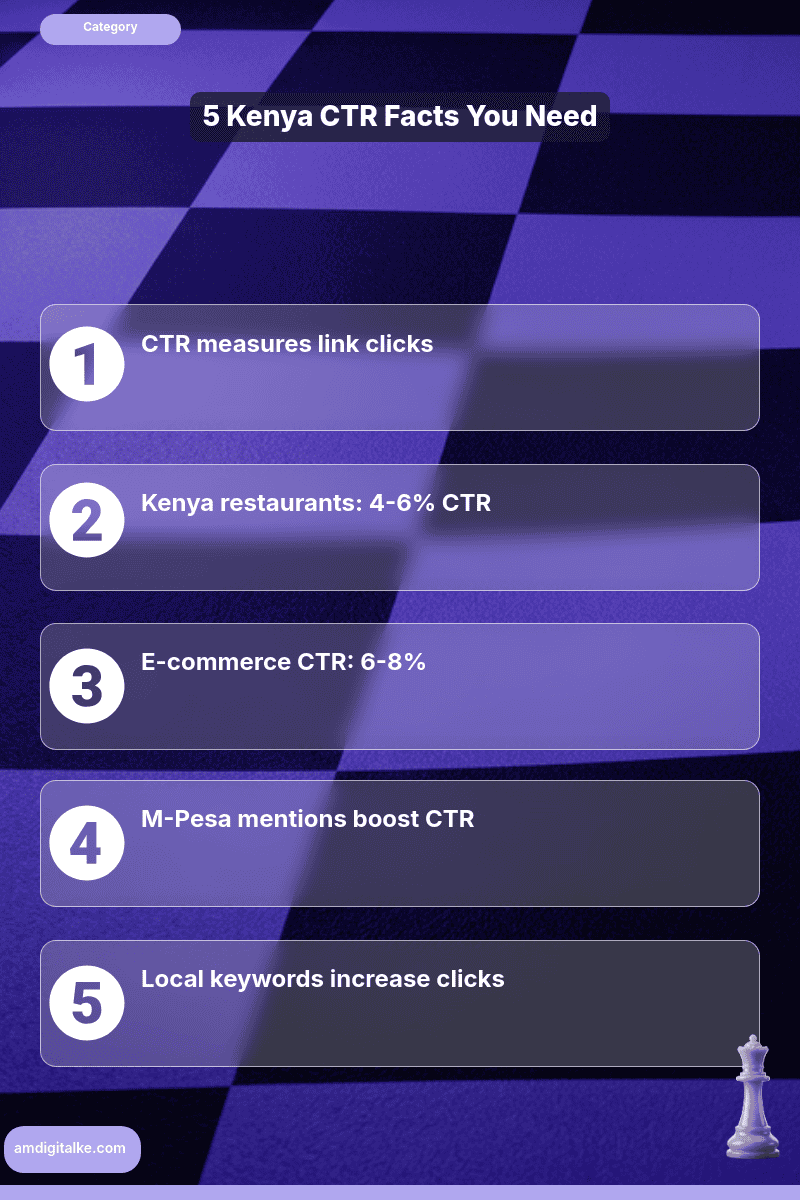 Category

5 Kenya CTR Facts You Need

1
CTR measures link clicks

2
Kenya restaurants: 4-6% CTR

3
E-commerce CTR: 6-8%

4
M-Pesa mentions boost CTR

5
Local keywords increase clicks

amdigitalke.com