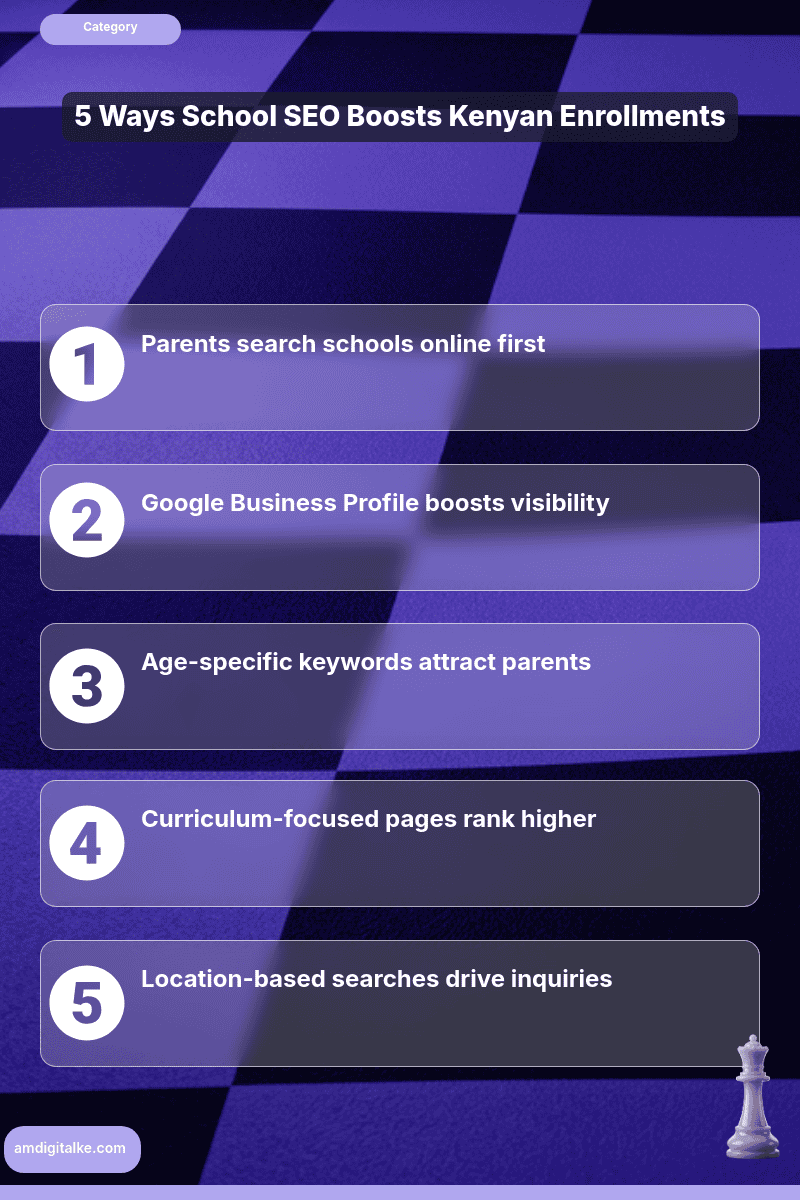 Category

5 Ways School SEO Boosts Kenyan Enrollments

1 Parents search schools online first

2 Google Business Profile boosts visibility

3 Age-specific keywords attract parents

4 Curriculum-focused pages rank higher

5 Location-based searches drive inquiries

amdigitalke.com