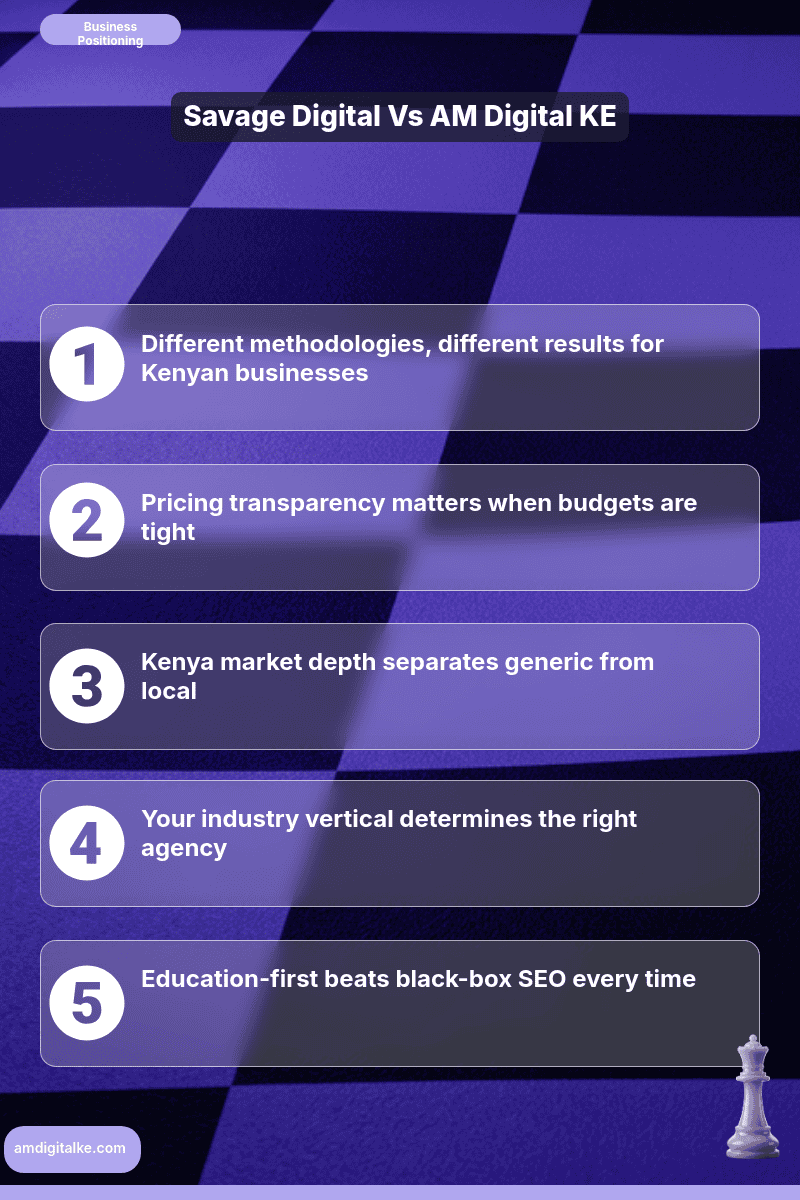 Business Positioning

Savage Digital Vs AM Digital KE

1 Different methodologies, different results for Kenyan businesses

2 Pricing transparency matters when budgets are tight

3 Kenya market depth separates generic from local

4 Your industry vertical determines the right agency

5 Education-first beats black-box SEO every time

amdigitalke.com