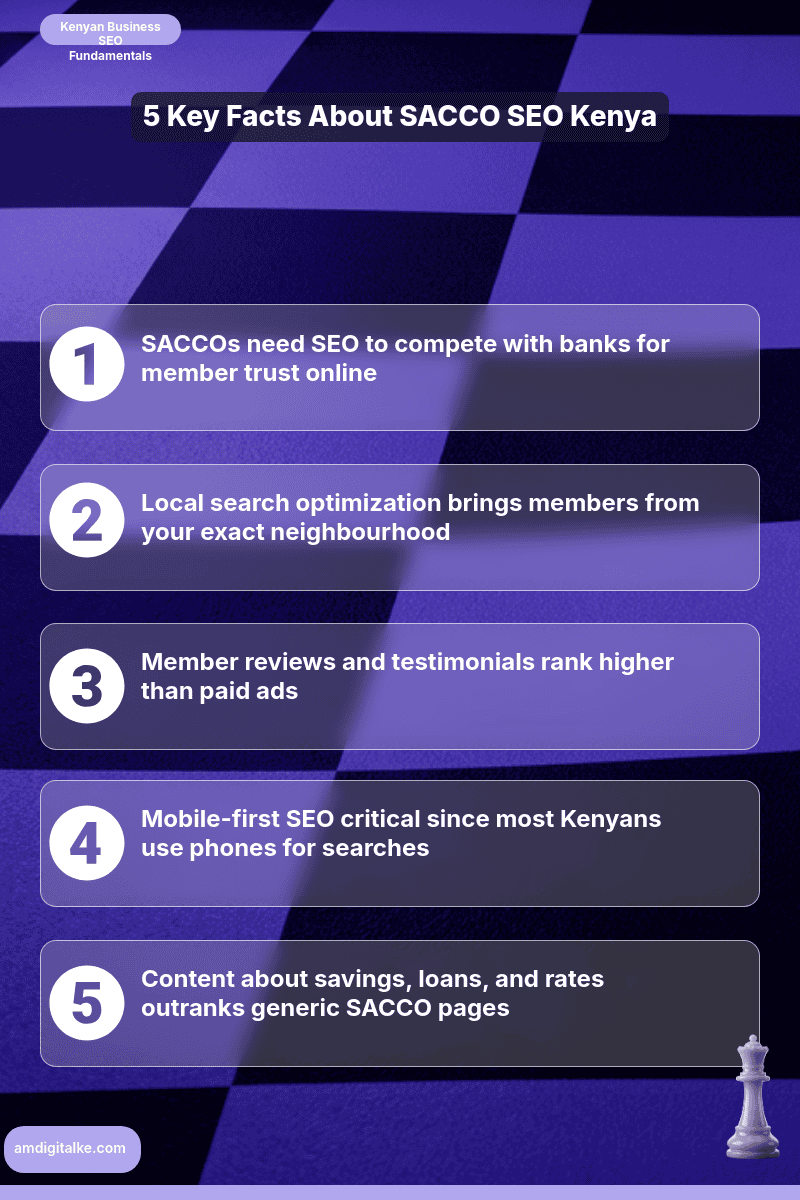 Kenyan Business SEO Fundamentals

5 Key Facts About SACCO SEO Kenya

1
SACCOs need SEO to compete with banks for member trust online

2
Local search optimization brings members from your exact neighbourhood

3
Member reviews and testimonials rank higher than paid ads

4
Mobile-first SEO critical since most Kenyans use phones for searches

5
Content about savings, loans, and rates outranks generic SACCO pages

amdigitalke.com