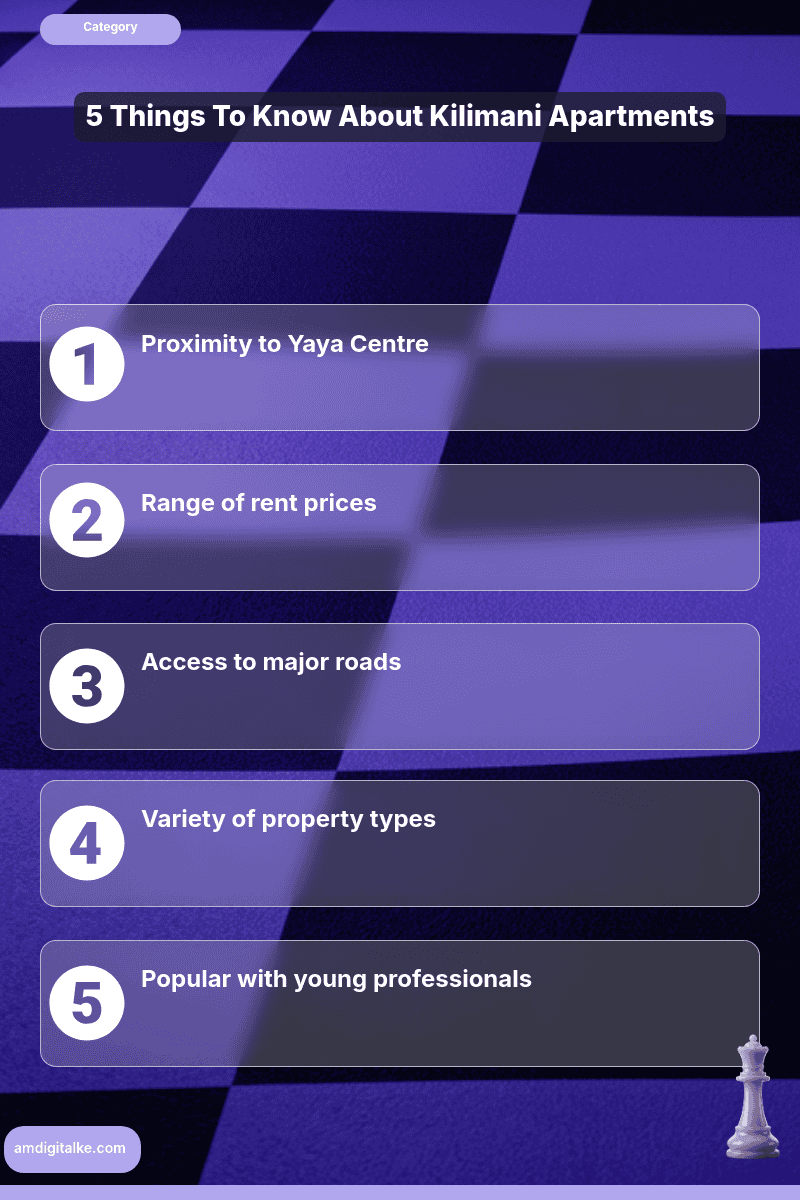 Category

5 Things To Know About Kilimani Apartments

1 Proximity to Yaya Centre

2 Range of rent prices

3 Access to major roads

4 Variety of property types

5 Popular with young professionals

amdigitalke.com