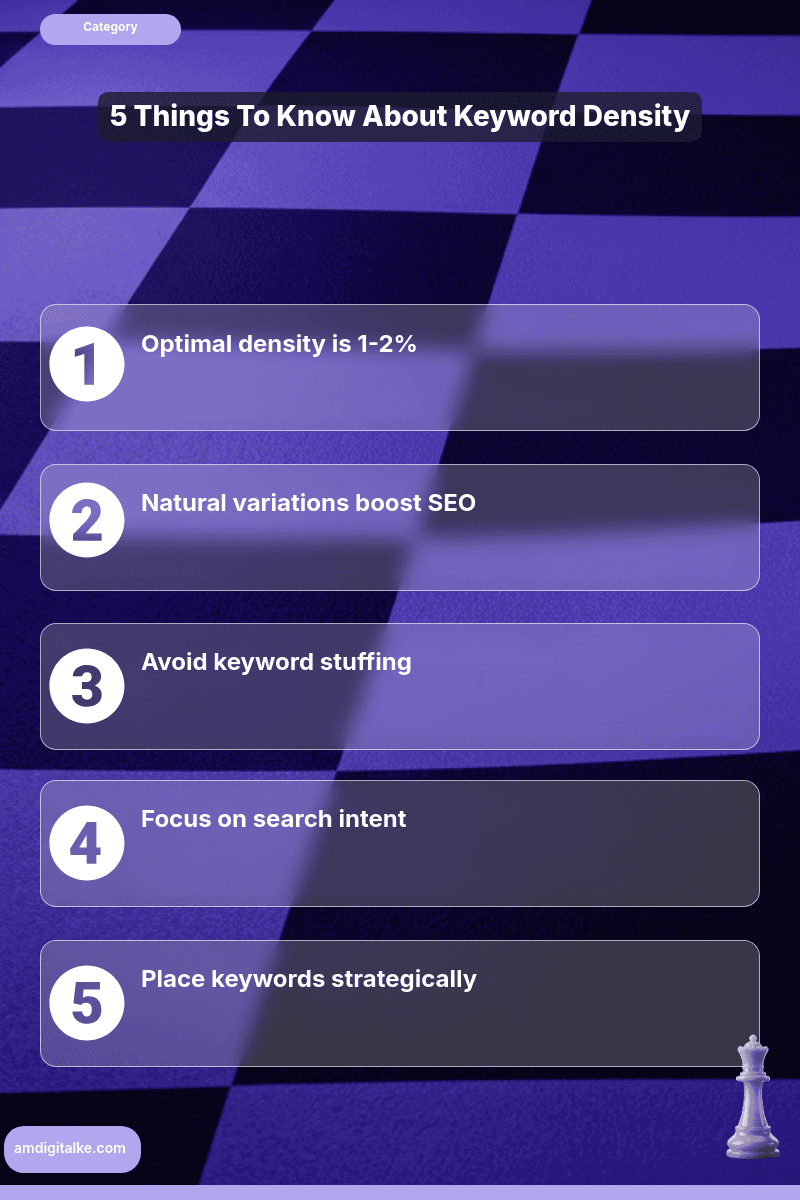 Category

5 Things To Know About Keyword Density

1 Optimal density is 1-2%

2 Natural variations boost SEO

3 Avoid keyword stuffing

4 Focus on search intent

5 Place keywords strategically

amdigitalke.com