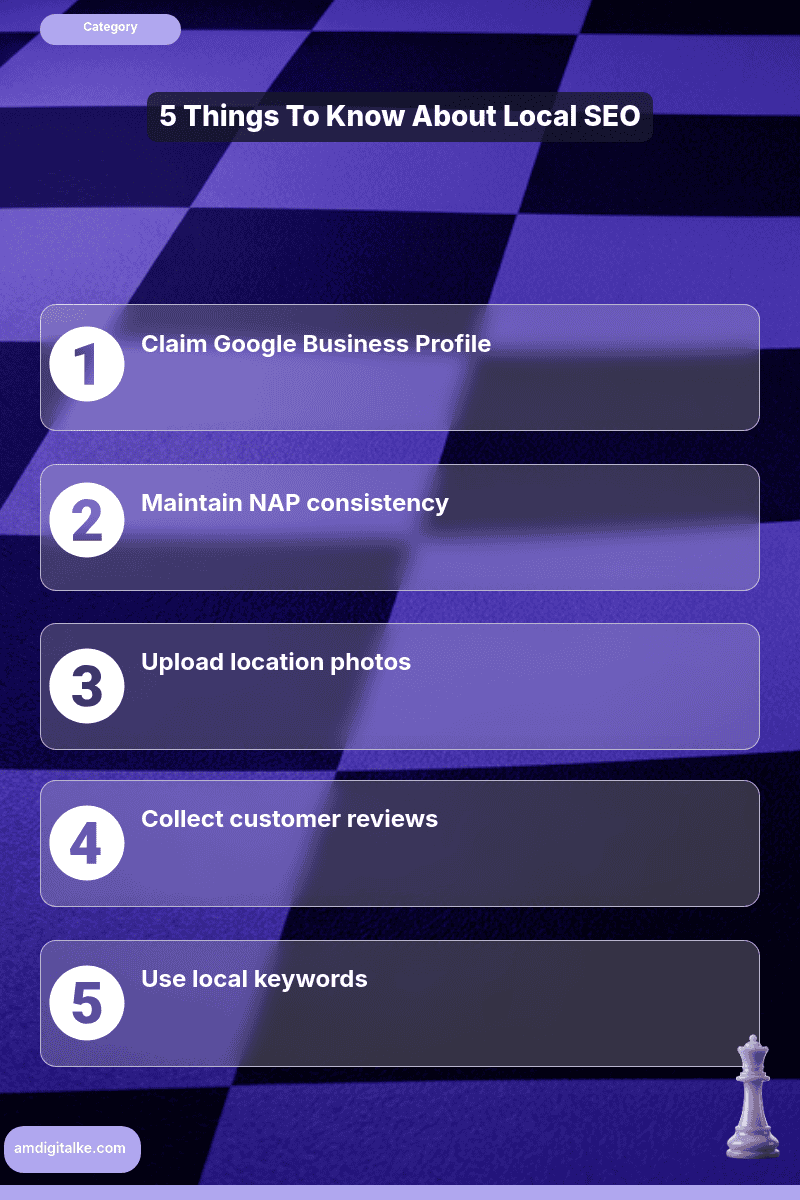 Category

5 Things To Know About Local SEO

1 Claim Google Business Profile

2 Maintain NAP consistency

3 Upload location photos

4 Collect customer reviews

5 Use local keywords

amdigitalke.com