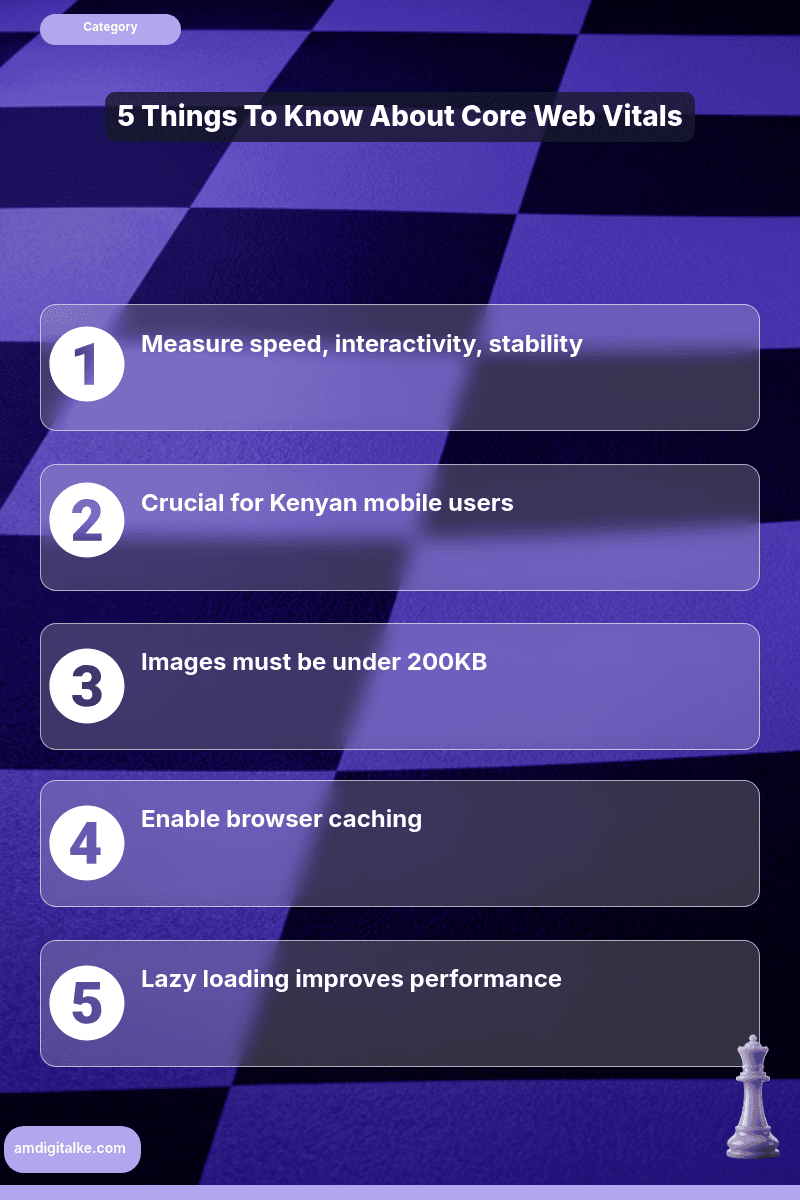 Category

5 Things To Know About Core Web Vitals

1 Measure speed, interactivity, stability

2 Crucial for Kenyan mobile users

3 Images must be under 200KB

4 Enable browser caching

5 Lazy loading improves performance

amdigitalke.com