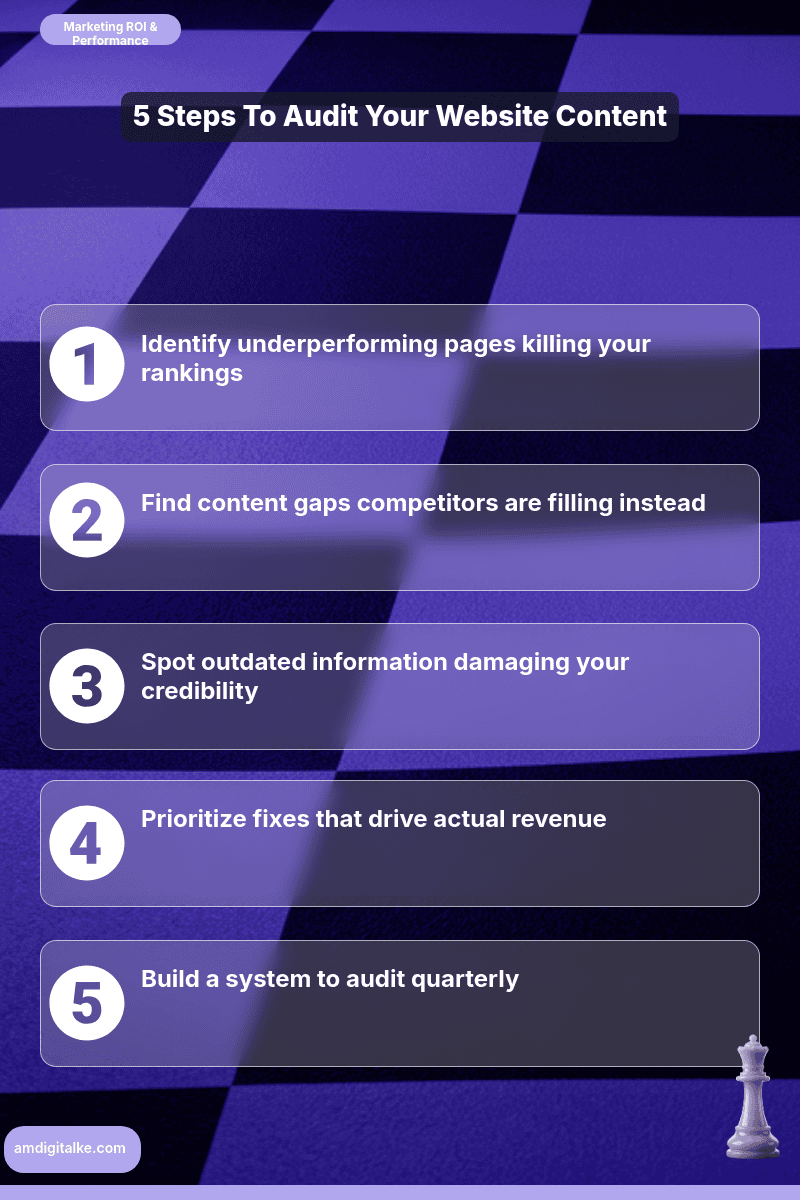 Marketing ROI & Performance

5 Steps To Audit Your Website Content

1 Identify underperforming pages killing your rankings

2 Find content gaps competitors are filling instead

3 Spot outdated information damaging your credibility

4 Prioritize fixes that drive actual revenue

5 Build a system to audit quarterly

amdigitalke.com