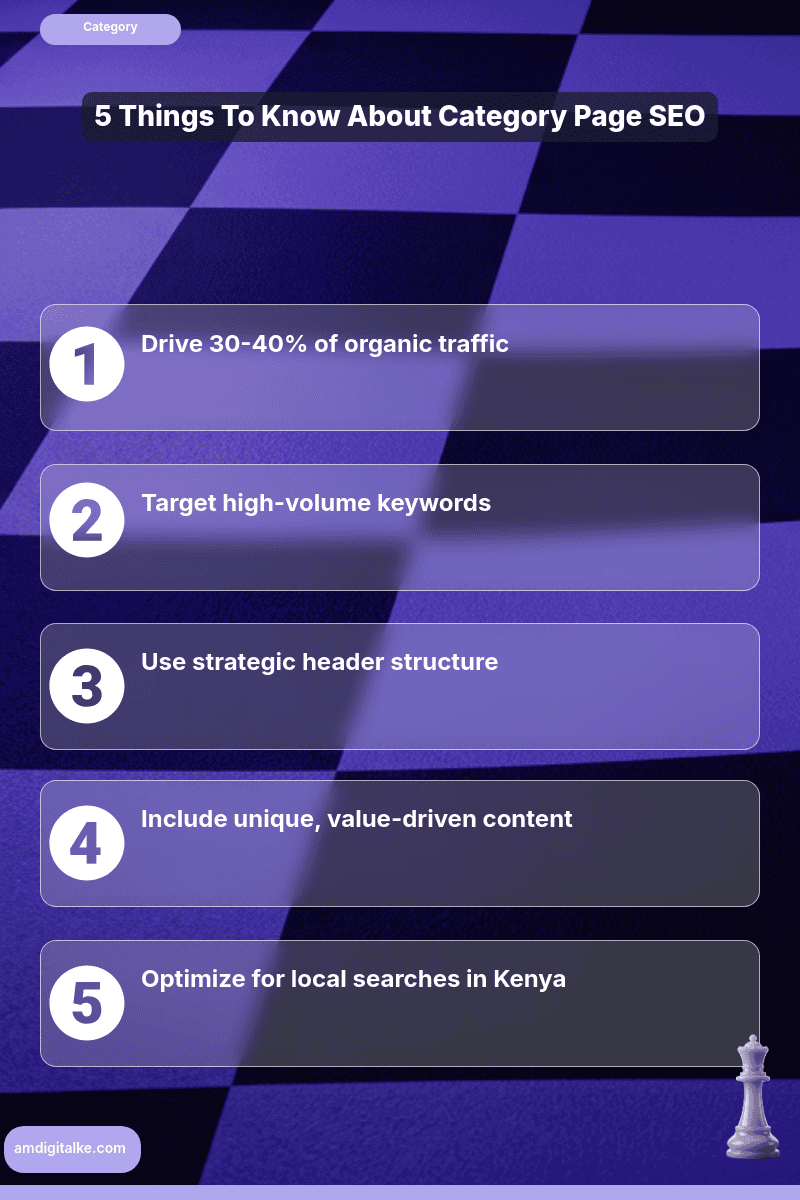 Category

5 Things To Know About Category Page SEO

1 Drive 30-40% of organic traffic

2 Target high-volume keywords

3 Use strategic header structure

4 Include unique, value-driven content

5 Optimize for local searches in Kenya

amdigitalke.com