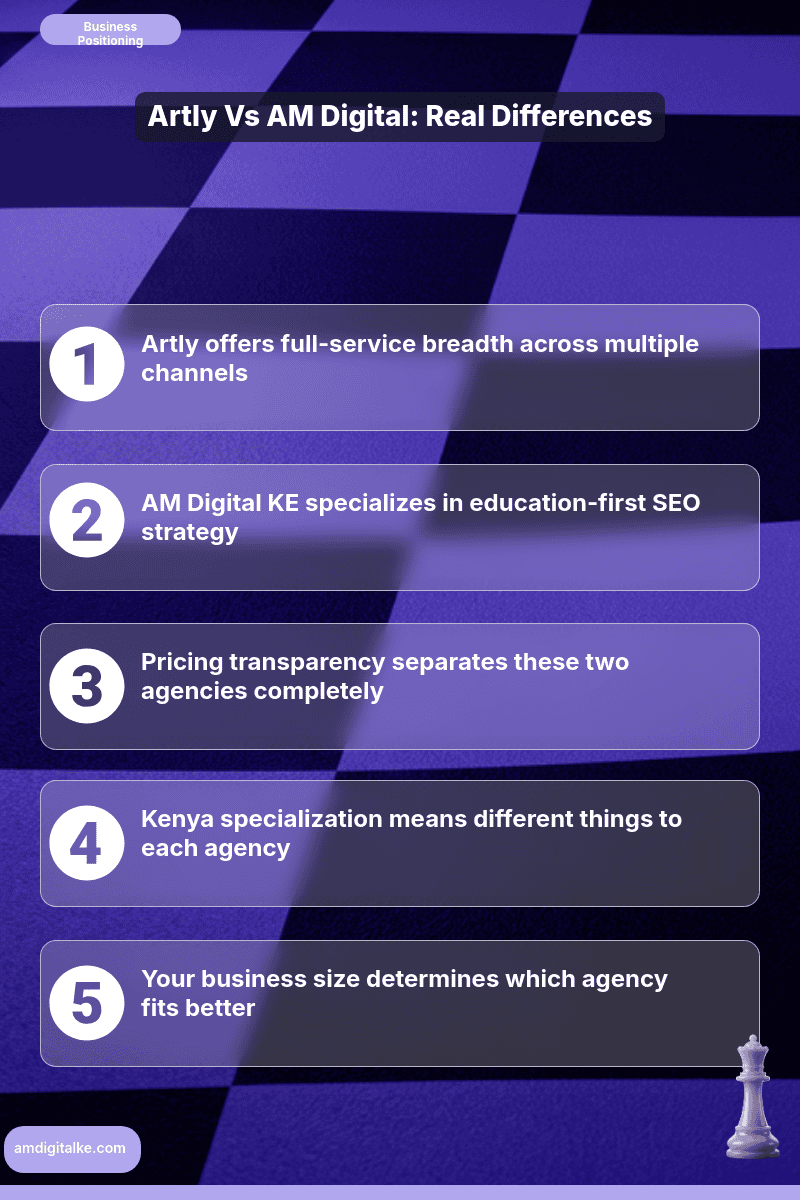 Business Positioning

Artly Vs AM Digital: Real Differences

1 Artly offers full-service breadth across multiple channels

2 AM Digital KE specializes in education-first SEO strategy

3 Pricing transparency separates these two agencies completely

4 Kenya specialization means different things to each agency

5 Your business size determines which agency fits better

amdigitalke.com